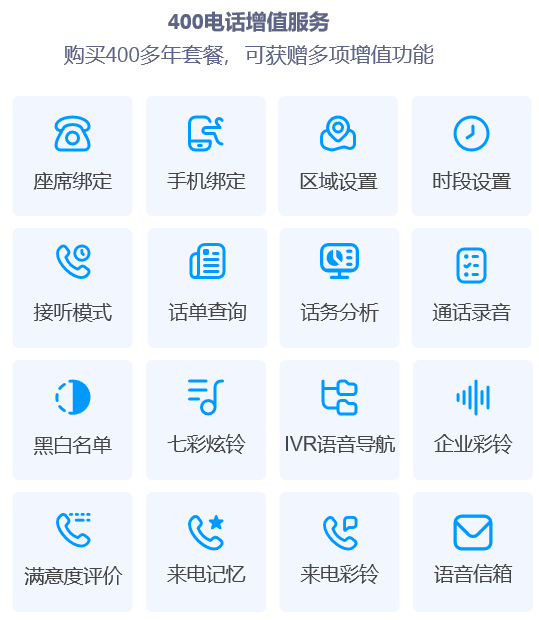 400电话增值服务

购买400多年套餐，可获赠多项增值功能

座席绑定

手机绑定

区域设置

时段设置

接听模式

话单查询

话务分析

通话录音

黑白名单

七彩炫铃

IVR语音导航

企业彩铃

满意度评价

来电记忆

来电彩铃

语音信箱